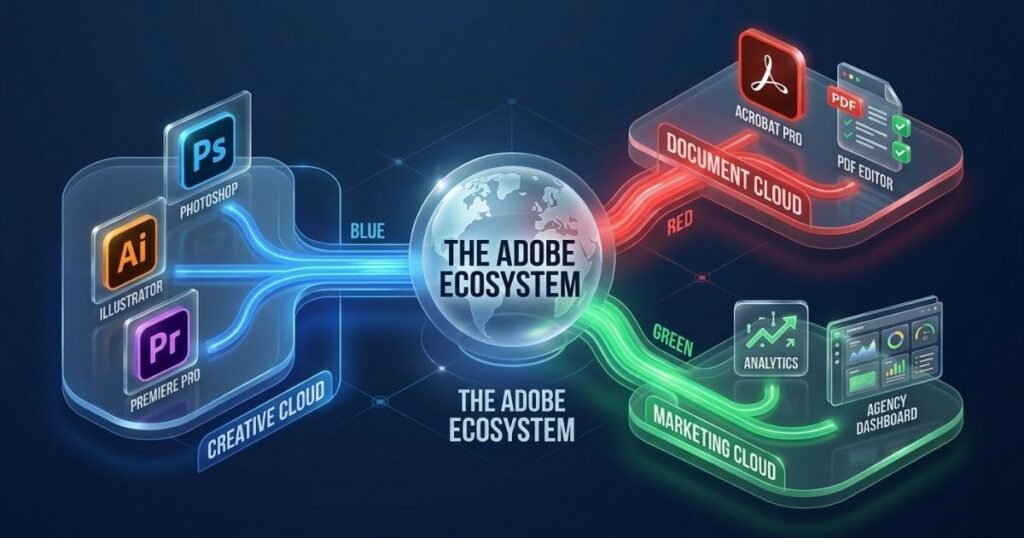 Ps
PHOTOSHOP
Ai
ILLUSTRATOR
Pr
PREMIERE PRO
CREATIVE CLOUD
BLUE
THE ADOBE ECOSYSTEM
THE ADOBE ECOSYSTEM
ACROBAT PRO
PDF
PDF EDITOR
DOCUMENT CLOUD
RED
GREEN
ANALYTICS
AGENCY DASHBOARD
MARKETING CLOUD